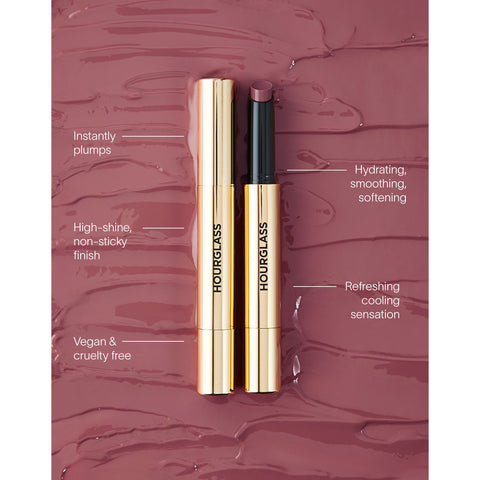 Instantly plumps

High-shine, non-sticky finish

Vegan & cruelty free

HOURGLASS

HOURGLASS

Hydrating, smoothing, softening

Refreshing cooling sensation